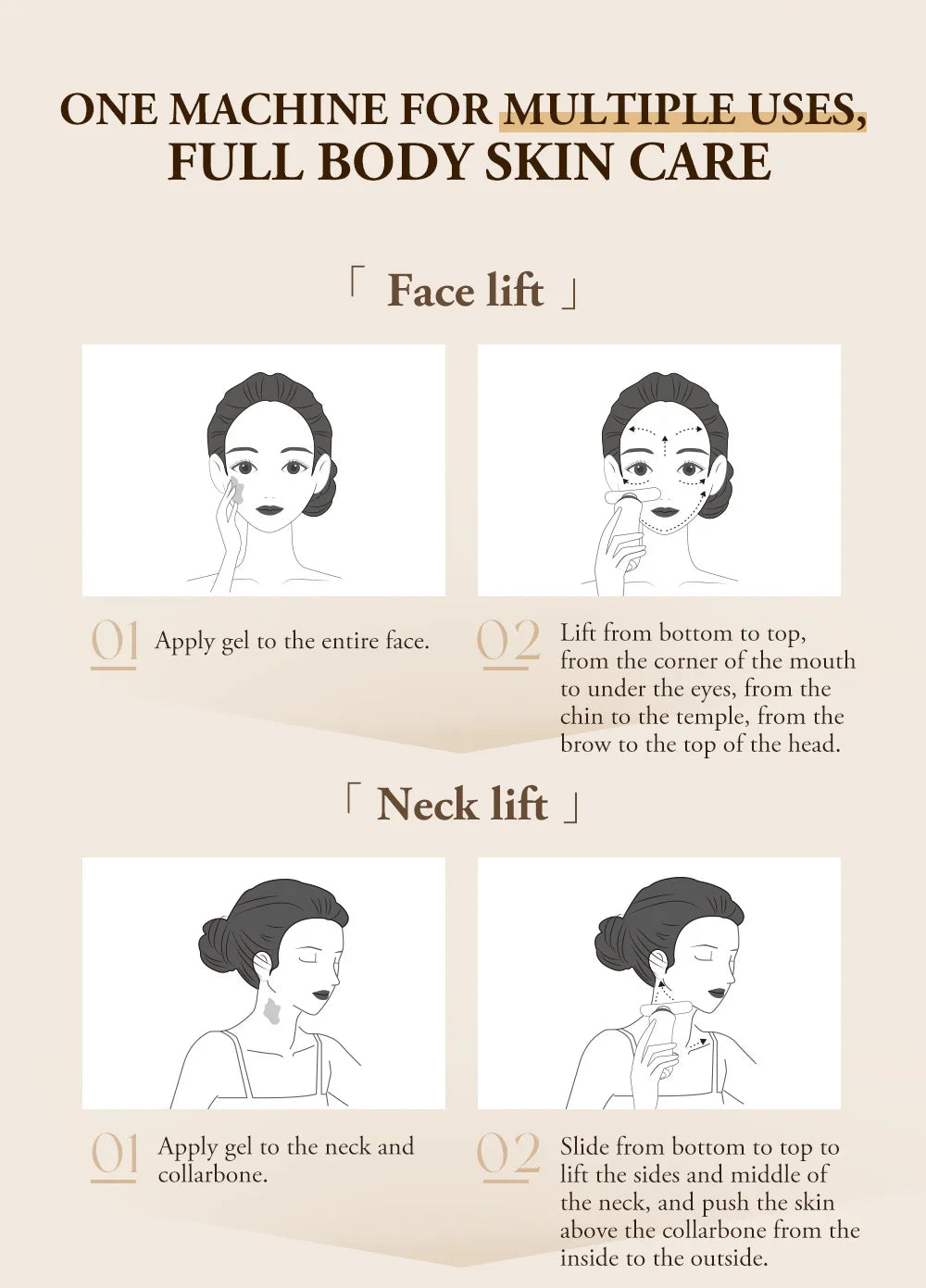 ONE MACHINE FOR MULTIPLE USES,
FULL BODY SKIN CARE

「 Face lift 」

01 Apply gel to the entire face.

02 Lift from bottom to top, from the corner of the mouth to under the eyes, from the chin to the temple, from the brow to the top of the head.

「 Neck lift 」

01 Apply gel to the neck and collarbone.

02 Slide from bottom to top to lift the sides and middle of the neck, and push the skin above the collarbone from the inside to the outside.